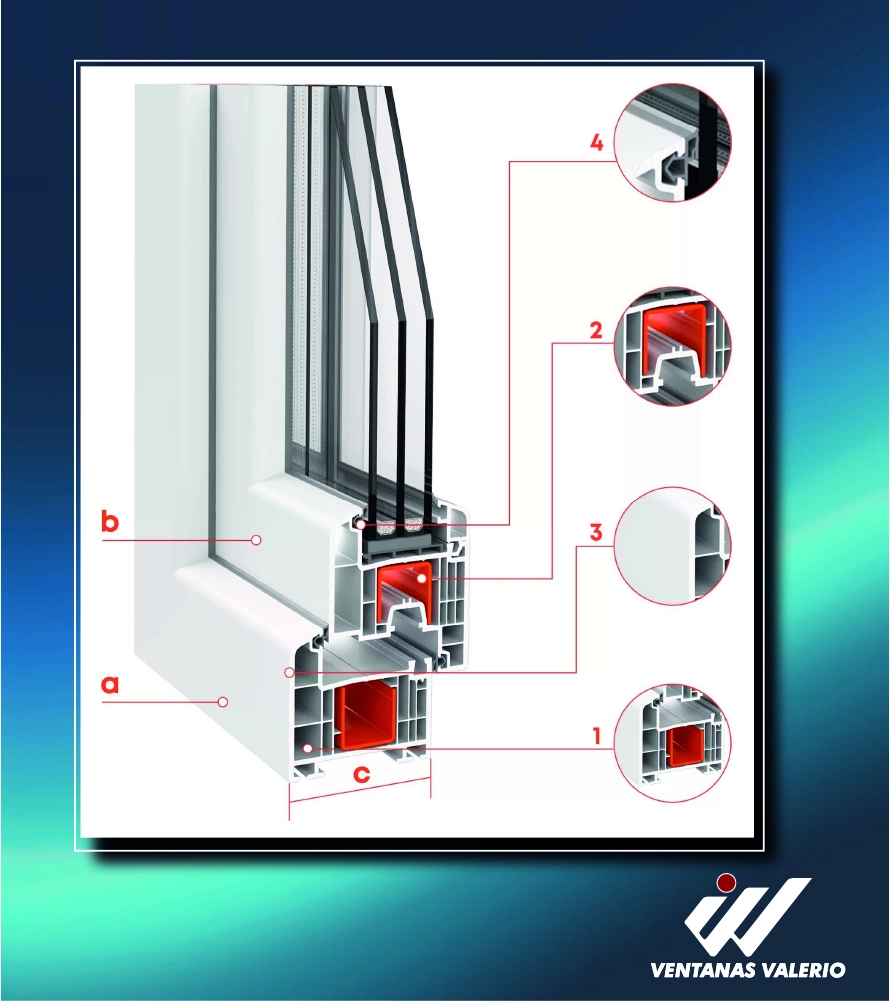 4

2

b

3

a

1

c

VENTANAS VALERIO